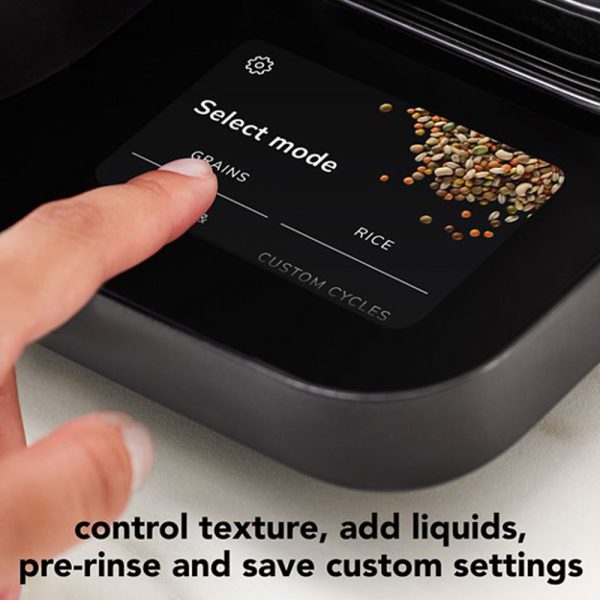 Select mode

GRAINS

RICE

CUSTOM CYCLES

control texture, add liquids, pre-rinse and save custom settings